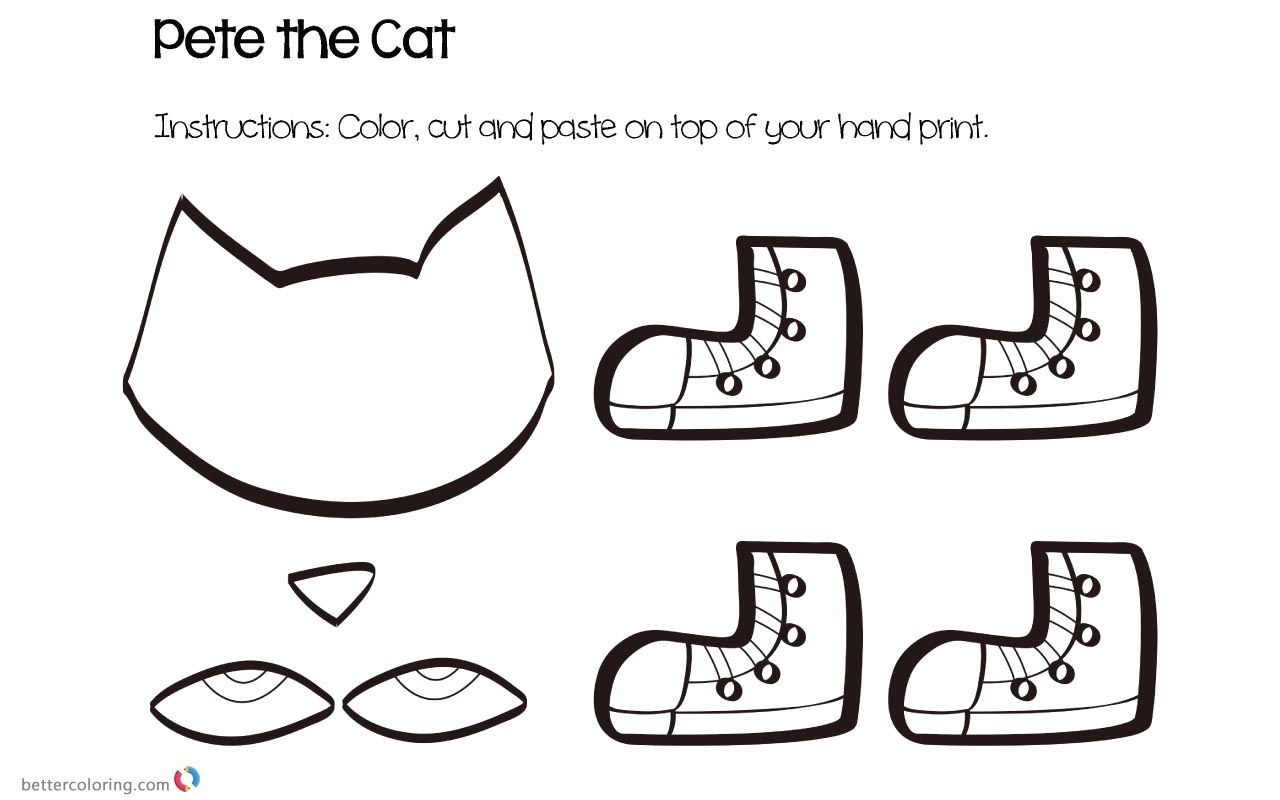 Pete the Cat

Instructions: Color, cut and paste on top of your hand print.

bettercoloring.com